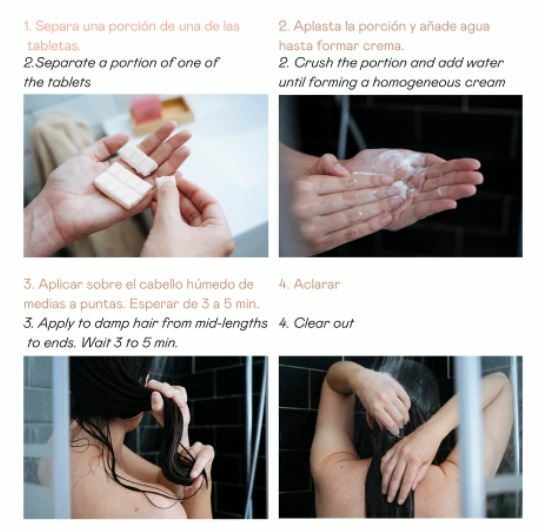 1. Separa una porción de una de las tabletas.

2.Separate a portion of one of the tablets

2. Aplasta la porción y añade agua hasta formar crema.

2. Crush the portion and add water until forming a homogeneous cream

3. Aplicar sobre el cabello húmedo de medias a puntas. Esperar de 3 a 5 min.

3. Apply to damp hair from mid-lengths to ends. Wait 3 to 5 min.

4. Aclarar

4. Clear out